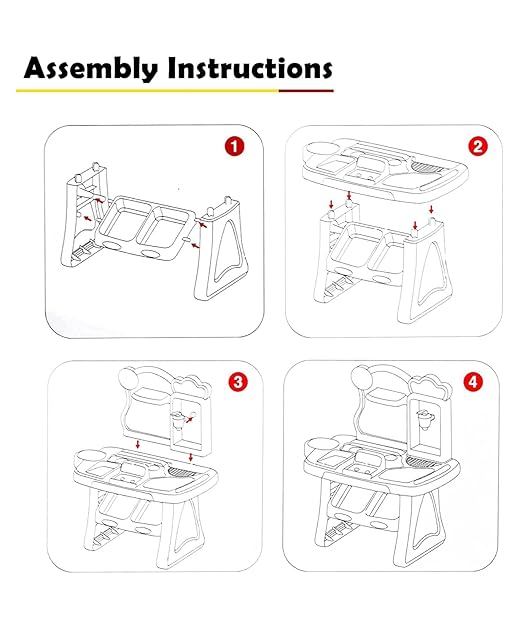 Assembly Instructions

1

2

3

4