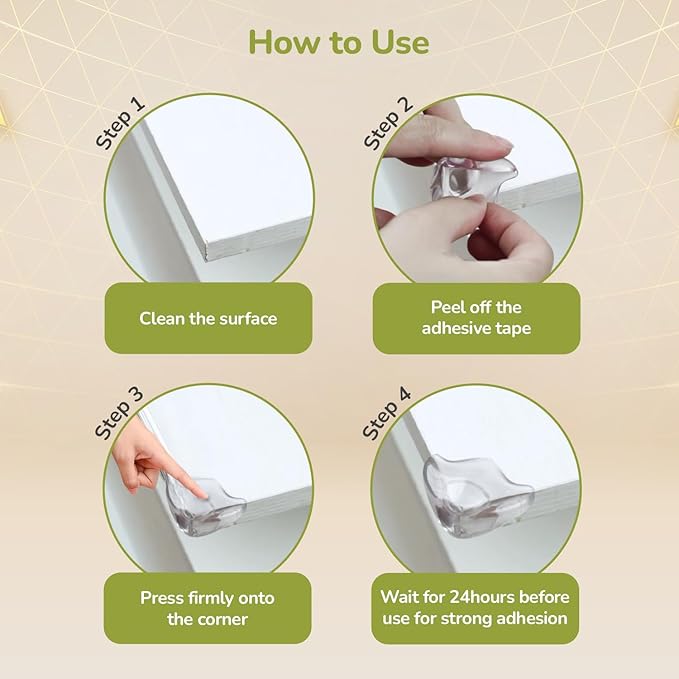 How to Use

Step 1

Clean the surface

Step 2

Peel off the adhesive tape

Step 3

Press firmly onto the corner

Step 4

Wait for 24hours before use for strong adhesion