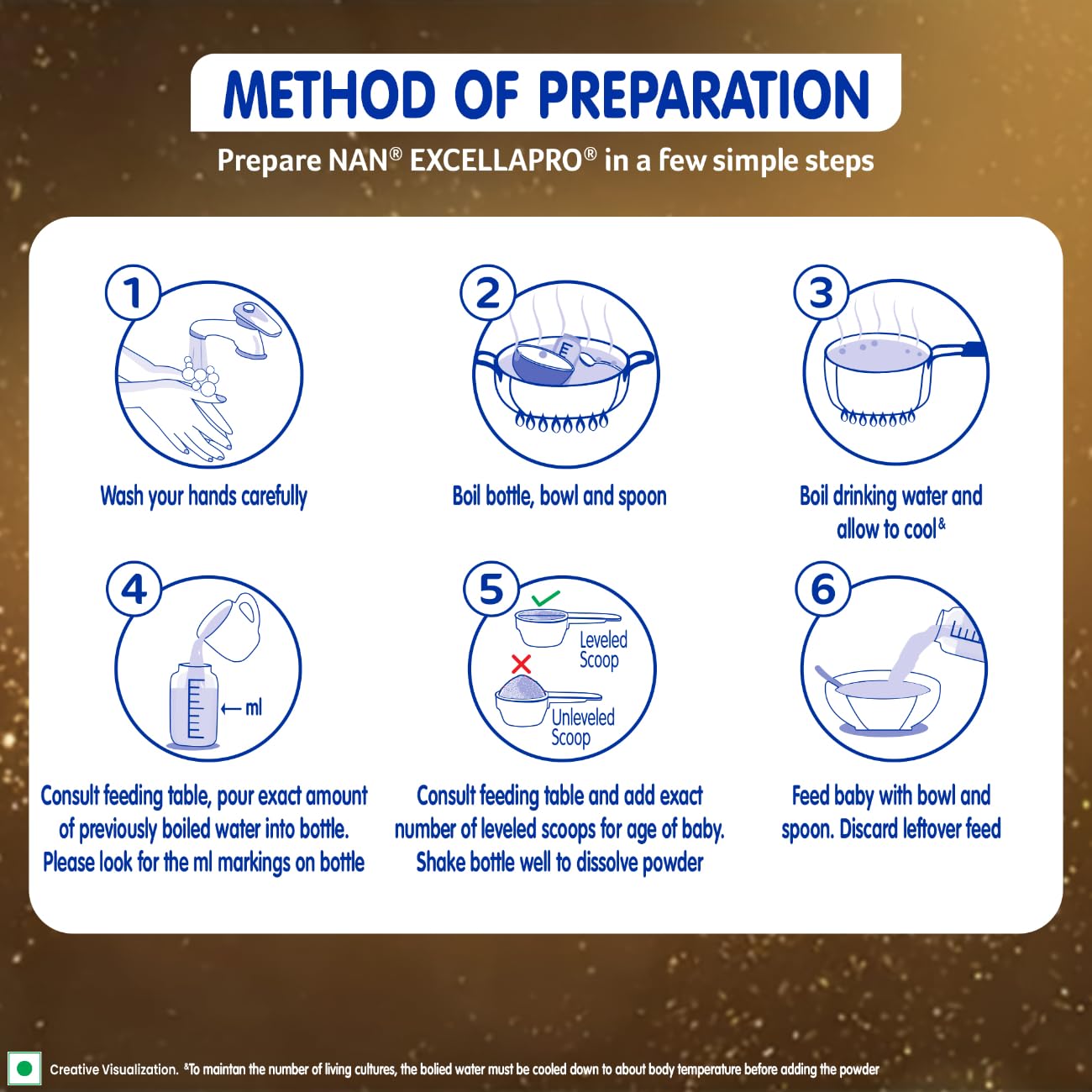 METHOD OF PREPARATION

Prepare NAN® EXCELLAPRO® in a few simple steps

1

Wash your hands carefully

2

Boil bottle, bowl and spoon

3

Boil drinking water and allow to cool&

4

← ml

Consult feeding table, pour exact amount of previously boiled water into bottle. Please look for the ml markings on bottle

5

Leveled Scoop

Unleveled Scoop

Consult feeding table and add exact number of leveled scoops for age of baby. Shake bottle well to dissolve powder

6

Feed baby with bowl and spoon. Discard leftover feed

Creative Visualization. &To maintan the number of living cultures, the bolied water must be cooled down to about body temperature before adding the powder